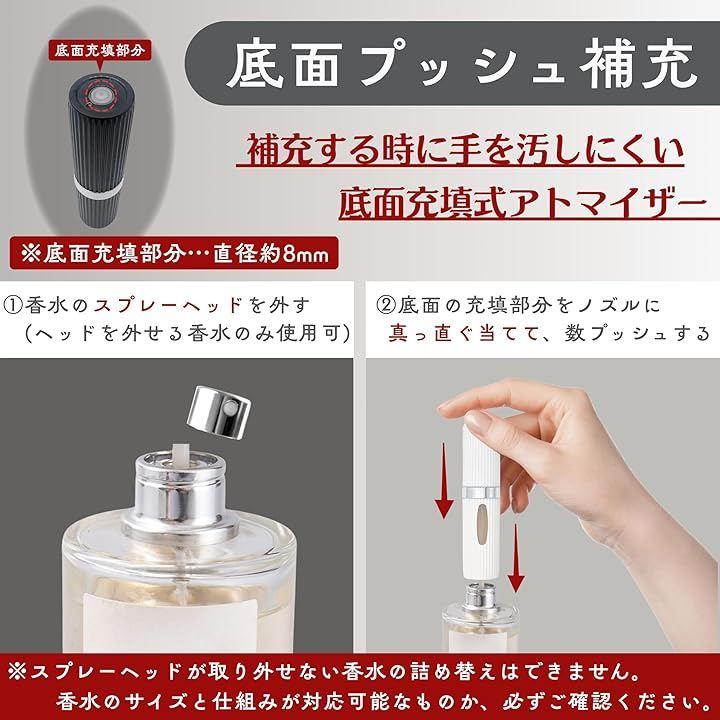 底面充填部分

底面プッシュ補充

補充する時に手を汚しにくい

底面充填式アトマイザー

※底面充填部分…直径約8mm

①香水のスプレーヘッドを外す
（ヘッドを外せる香水のみ使用可）

②底面の充填部分をノズルに
真っ直ぐ当てて、数プッシュする

※スプレーヘッドが取り外せない香水の詰め替えはできません。
香水のサイズと仕組みが対応可能なものか、必ずご確認ください。