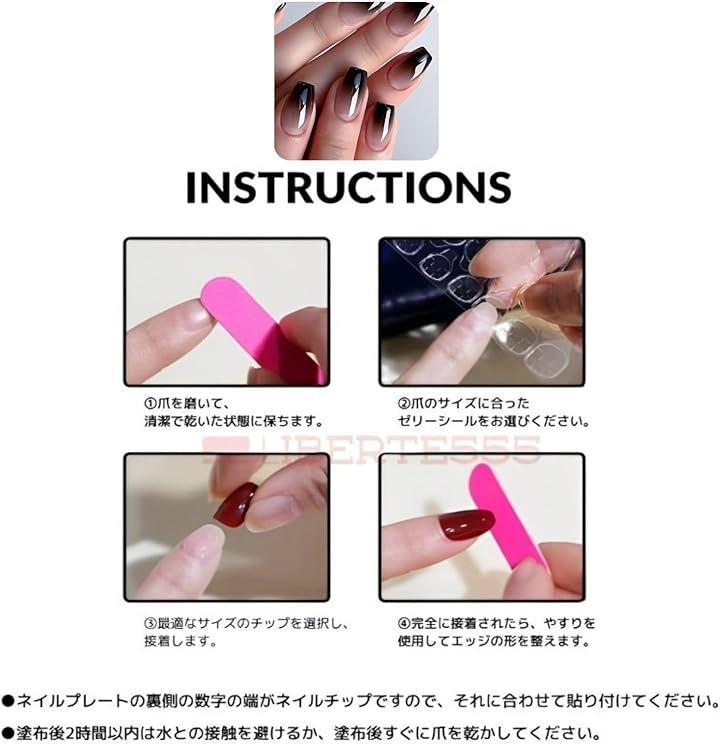 INSTRUCTIONS

①爪を磨いて、清潔で乾いた状態に保ちます。

②爪のサイズに合ったゼリーシールをお選びください。

LIBERTE555

③最適なサイズのチップを選択し、接着します。

④完全に接着されたら、やすりを使用してエッジの形を整えます。

●ネイルプレートの裏側の数字の端がネイルチップですので、それに合わせて貼り付けてください。

●塗布後2時間以内は水との接触を避けるか、塗布後すぐに爪を乾かしてください。