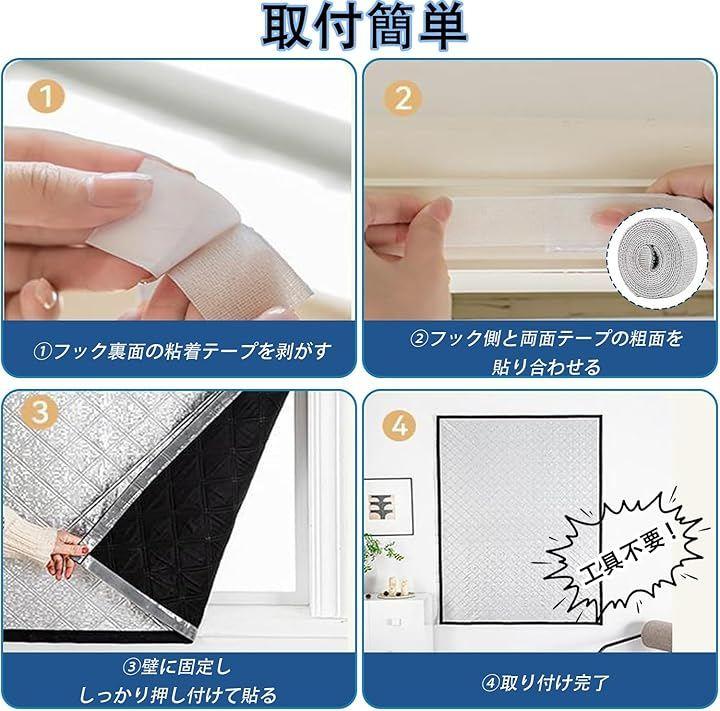 取付簡単

1

①フック裏面の粘着テープを剥がす

2

②フック側と両面テープの粗面を貼り合わせる

3

③壁に固定し
しっかり押し付けて貼る

4

工具不要！

④取り付け完了