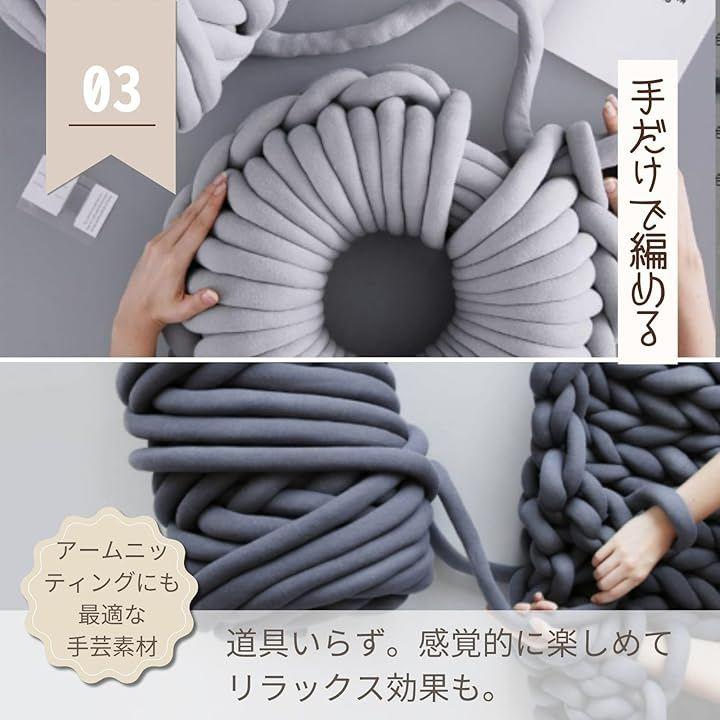 03

手だけで編める

アームニッティングにも最適な手芸素材

道具いらず。感覚的に楽しめてリラックス効果も。