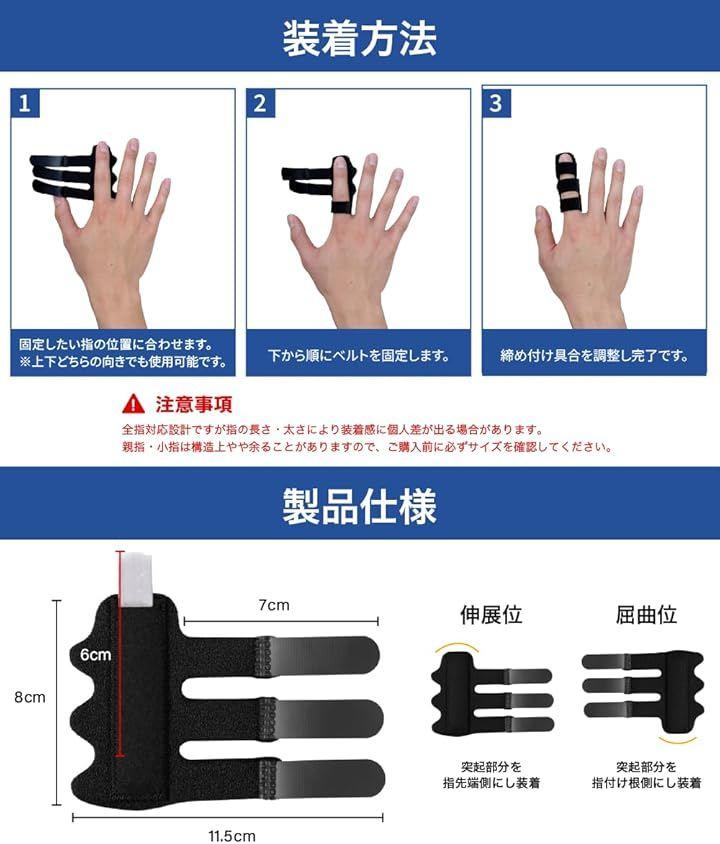 装着方法

1

固定したい指の位置に合わせます。
※上下どちらの向きでも使用可能です。

2

下から順にベルトを固定します。

3

締め付け具合を調整し完了です。

注意事項

全指対応設計ですが指の長さ・太さにより装着感に個人差が出る場合があります。
親指・小指は構造上やや余ることがありますので、ご購入前に必ずサイズを確認してください。

製品仕様

7cm

6cm

8cm

11.5cm

伸展位

突起部分を
指先端側にし装着

屈曲位

突起部分を
指付け根側にし装着