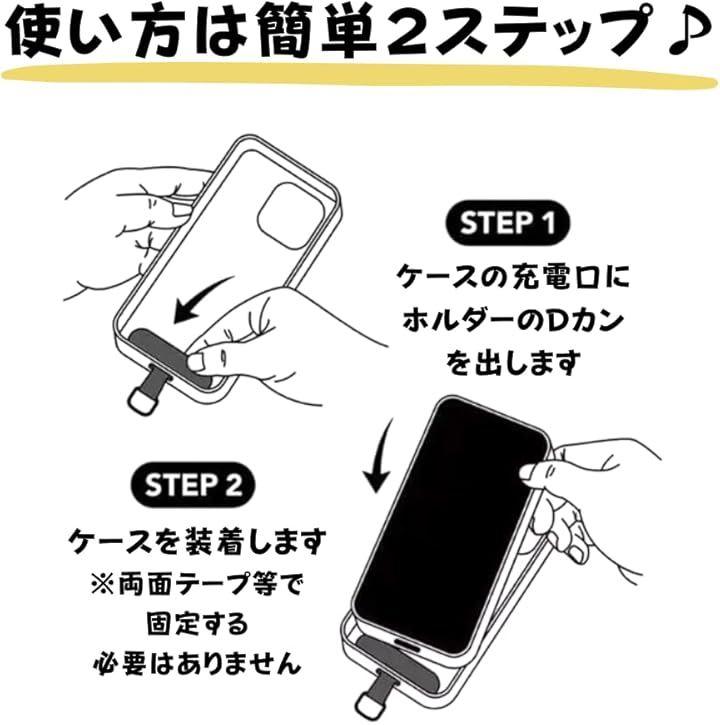 使い方は簡単2ステップ♪

STEP 1

ケースの充電口にホルダーのDカンを出します

STEP 2

ケースを装着します

※両面テープ等で固定する必要はありません