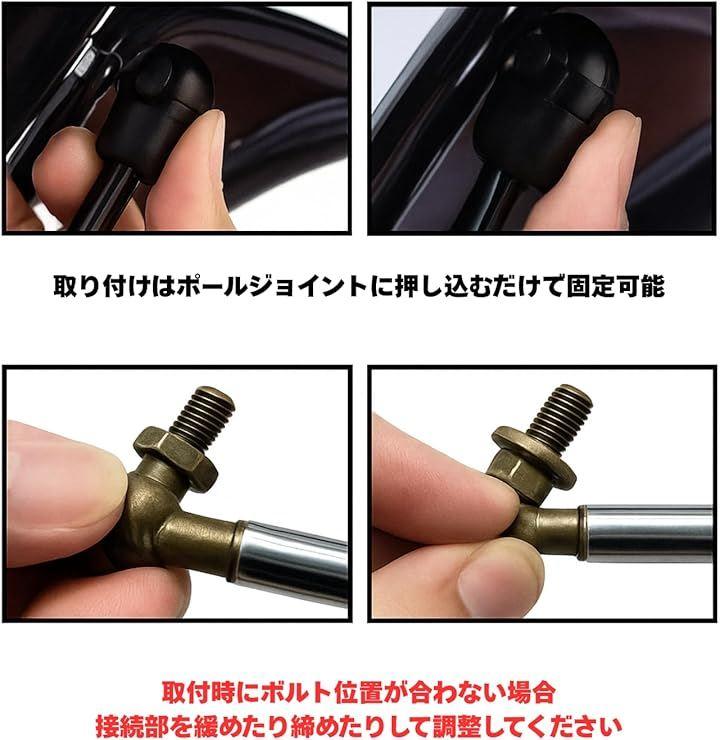 取り付けはポールジョイントに押し込むだけで固定可能

取付時にボルト位置が合わない場合
接続部を緩めたり締めたりして調整してください