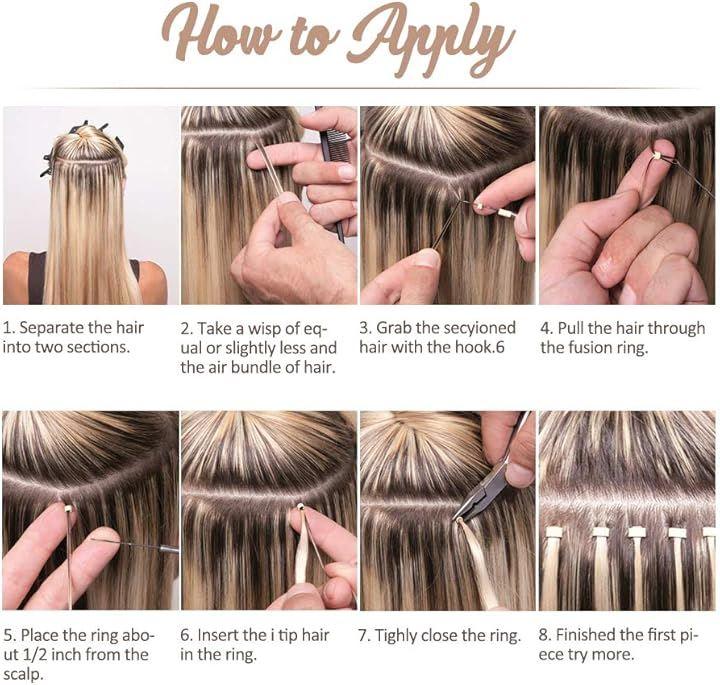 How to Apply

1. Separate the hair into two sections.

2. Take a wisp of equal or slightly less and the air bundle of hair.

3. Grab the secyioned hair with the hook.6

4. Pull the hair through the fusion ring.

5. Place the ring about 1/2 inch from the scalp.

6. Insert the i tip hair in the ring.

7. Tighly close the ring.

8. Finished the first piece try more.