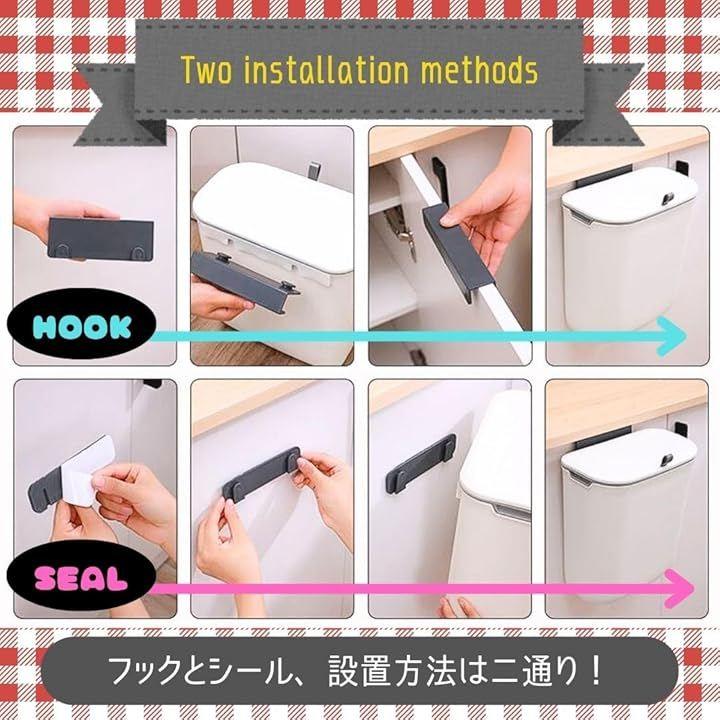 Two installation methods

HOOK

SEAL

フックとシール、設置方法は二通り！