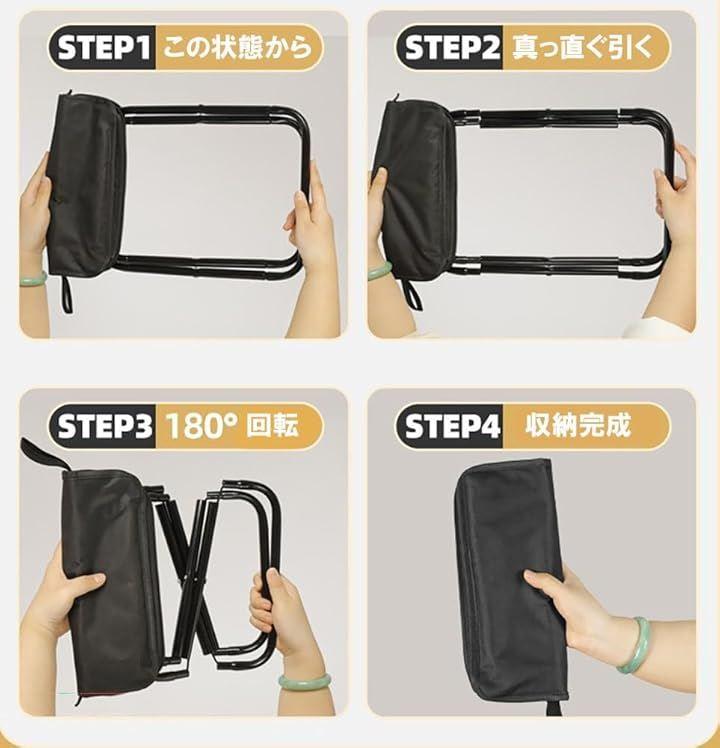 STEP1 この状態から

STEP2 真っ直ぐ引く

STEP3 180° 回転

STEP4 収納完成