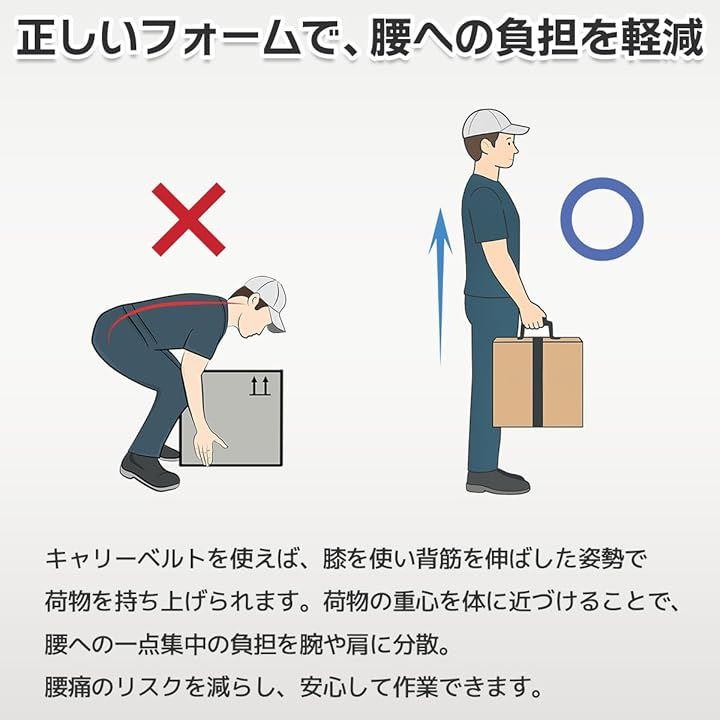 正しいフォームで、腰への負担を軽減

キャリーベルトを使えば、膝を使い背筋を伸ばした姿勢で荷物を持ち上げられます。荷物の重心を体に近づけることで、腰への一点集中の負担を腕や肩に分散。
腰痛のリスクを減らし、安心して作業できます。