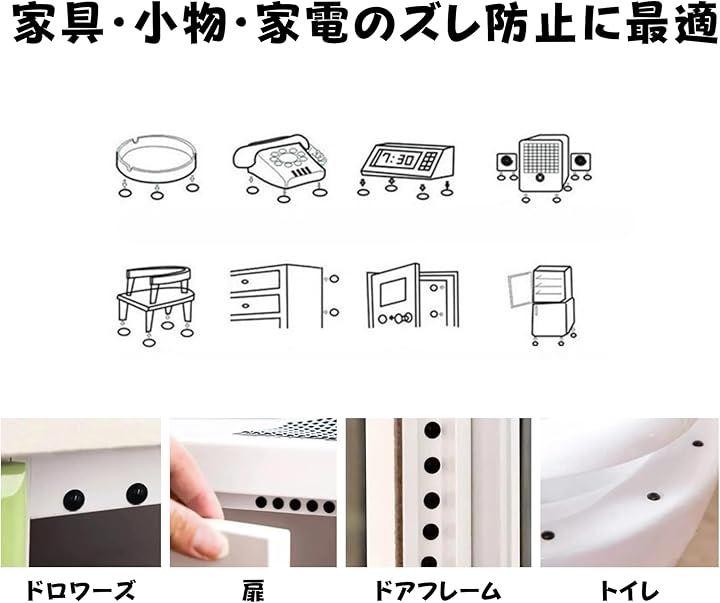 家具・小物・家電のズレ防止に最適

7:30

ドロワーズ

扉

ドアフレーム

トイレ