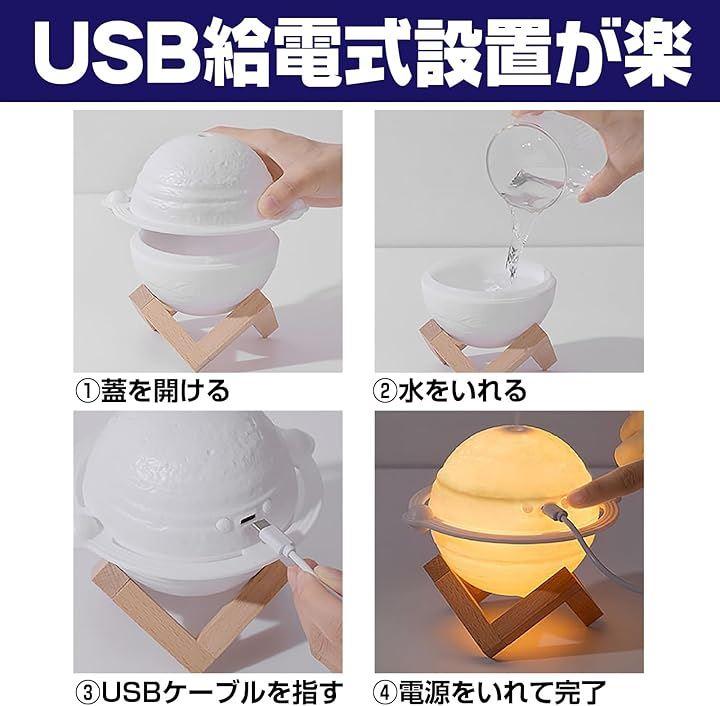 USB給電式設置が楽

①蓋を開ける

②水をいれる

③USBケーブルを指す

④電源をいれて完了