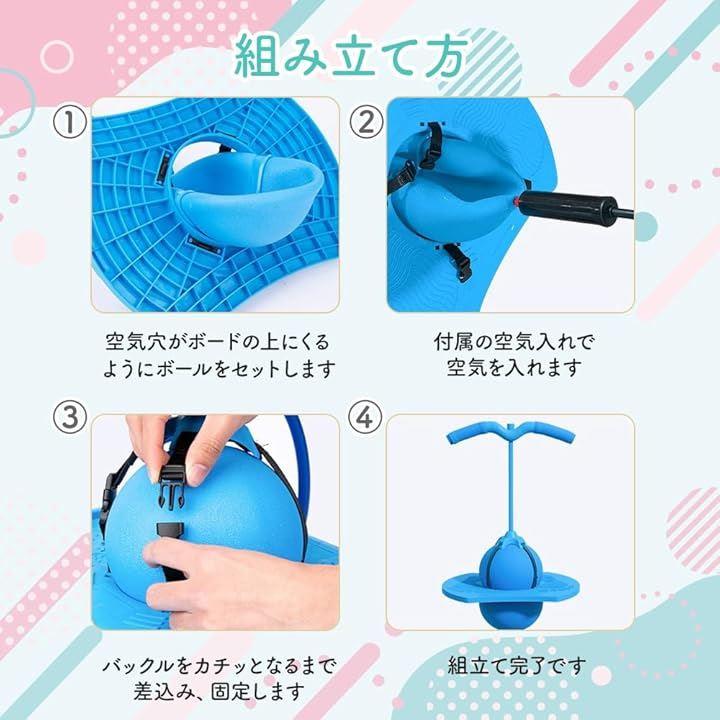 組み立て方

①

空気穴がボードの上にくるようにボールをセットします

②

付属の空気入れで空気を入れます

③

バックルをカチッとなるまで差込み、固定します

④

組立て完了です