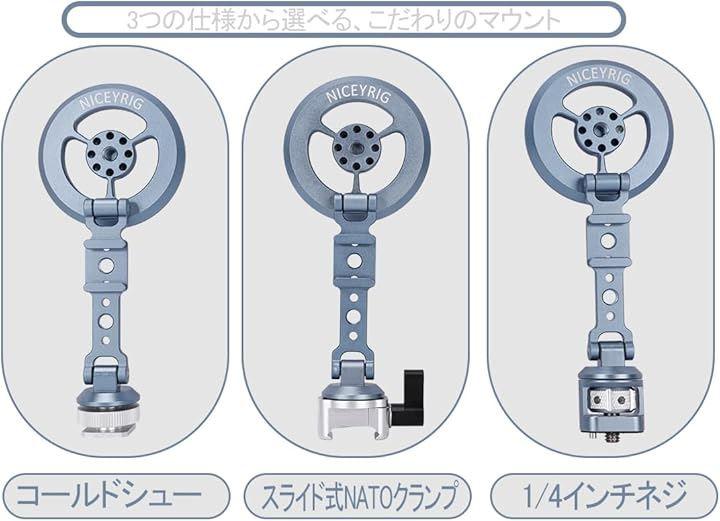 3つの仕様から選べる、こだわりのマウント

NICEYRIG

NICEYRIG

NICEYRIG

コールドシュー

スライド式NATOクランプ

1/4インチネジ