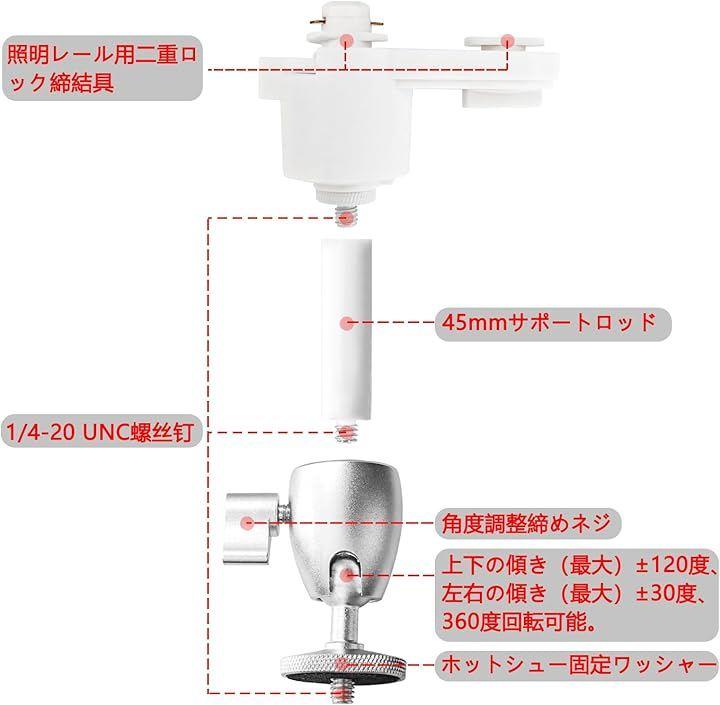 照明レール用二重ロック締結具

45mmサポートロッド

1/4-20 UNC螺丝钉

角度調整締めネジ

上下の傾き（最大）±120度、左右の傾き（最大）±30度、360度回転可能。

ホットシュー固定ワッシャー