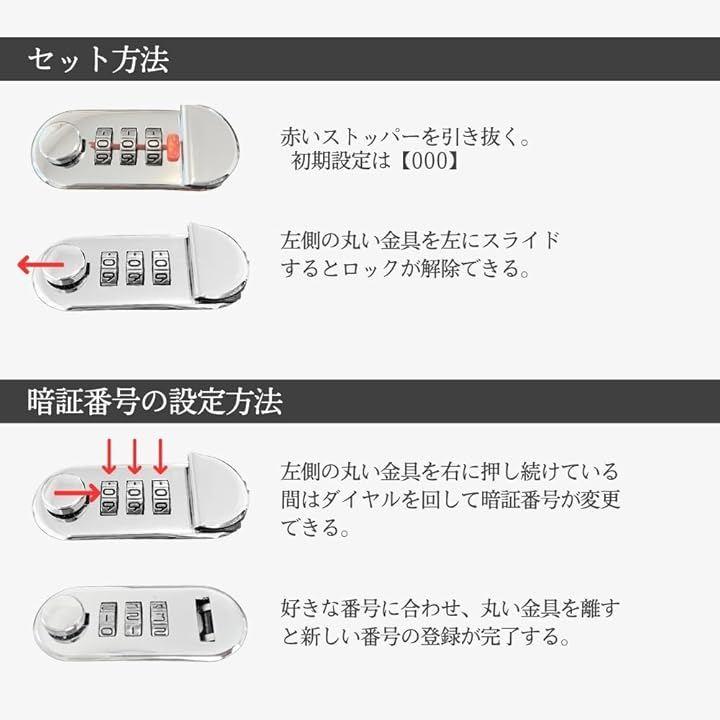 セット方法

赤いストッパーを引き抜く。
初期設定は【000】

左側の丸い金具を左にスライドするとロックが解除できる。

暗証番号の設定方法

左側の丸い金具を右に押し続けている間はダイヤルを回して暗証番号が変更できる。

好きな番号に合わせ、丸い金具を離すと新しい番号の登録が完了する。