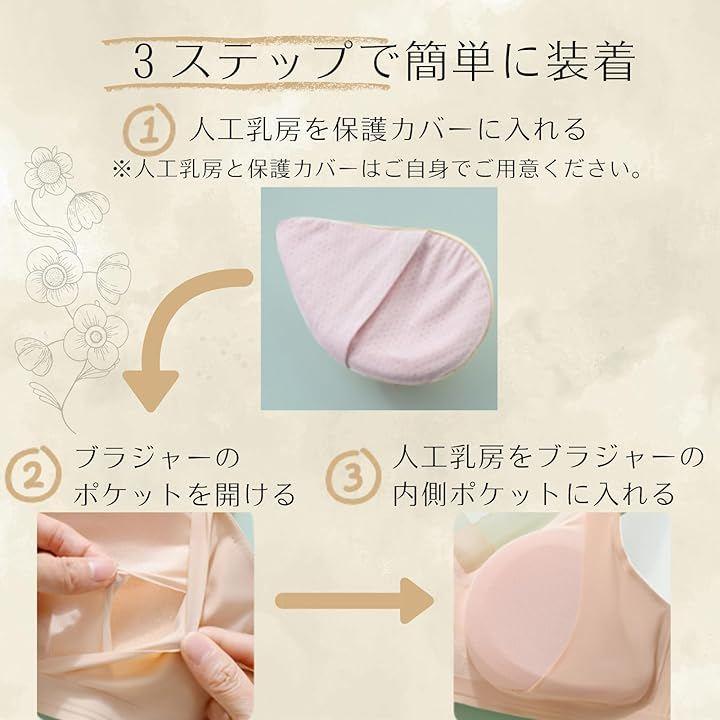 3ステップで簡単に装着

1 人工乳房を保護カバーに入れる
※人工乳房と保護カバーはご自身でご用意ください。

2 ブラジャーのポケットを開ける

3 人工乳房をブラジャーの内側ポケットに入れる