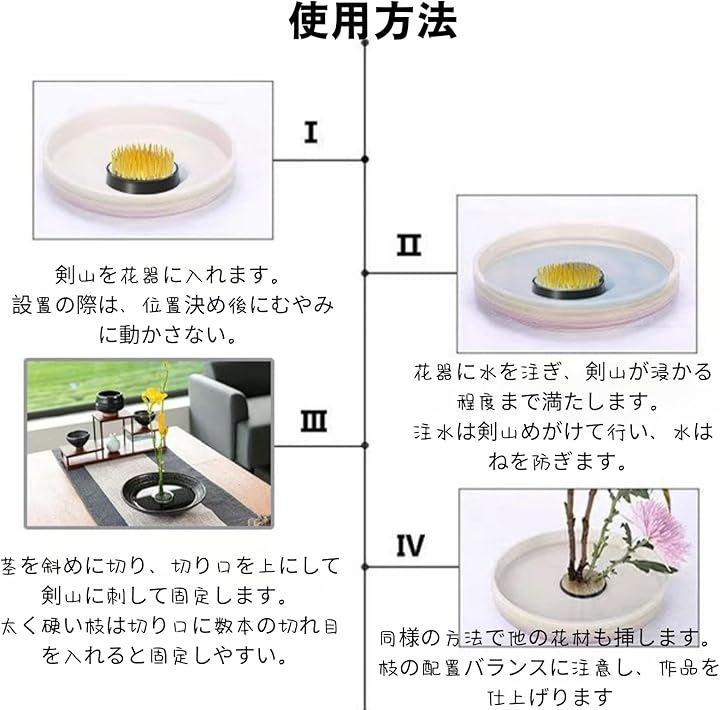 使用方法

I

剣山を花器に入れます。
設置の際は、位置決め後にむやみに動かさない。

II

花器に水を注ぎ、剣山が浸かる程度まで満たします。
注水は剣山めがけて行い、水はねを防ぎます。

III

茎を斜めに切り、切り口を上にして剣山に刺して固定します。
太く硬い枝は切り口に数本の切れ目を入れると固定しやすい。

IV

同様の方法で他の花材も挿します。
枝の配置バランスに注意し、作品を仕上げります