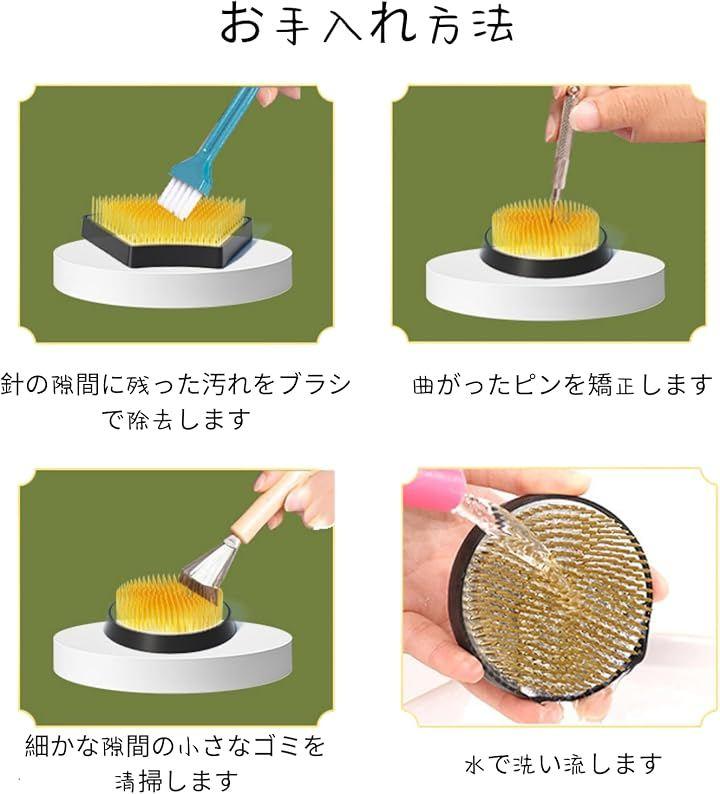 お手入れ方法

針の隙間に残った汚れをブラシで除去します

曲がったピンを矯正します

細かな隙間の小さなゴミを清掃します

水で洗い流します