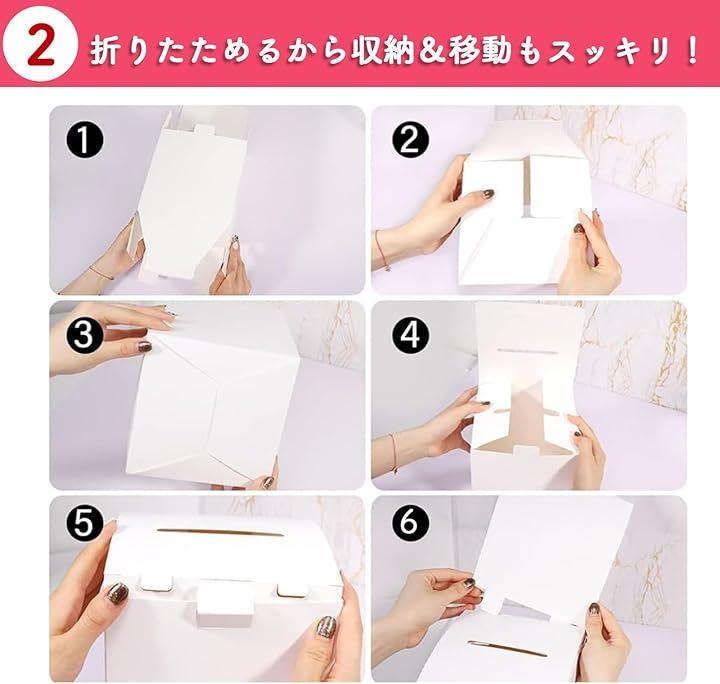 2 折りたためるから収納&移動もスッキリ！

❶

❷

❸

❹

❺

❻