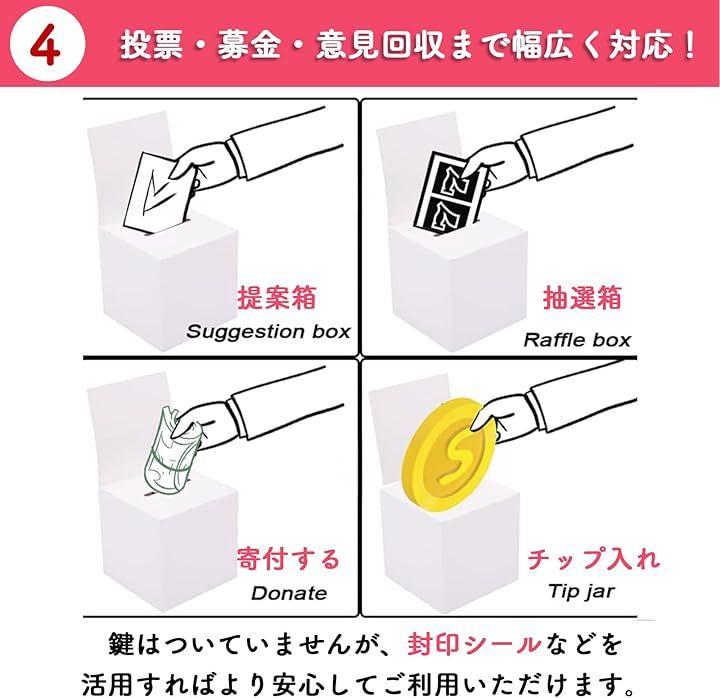 4 投票・募金・意見回収まで幅広く対応！

提案箱
Suggestion box

抽選箱
Raffle box

寄付する
Donate

チップ入れ
Tip jar

鍵はついていませんが、封印シールなどを活用すればより安心してご利用いただけます。