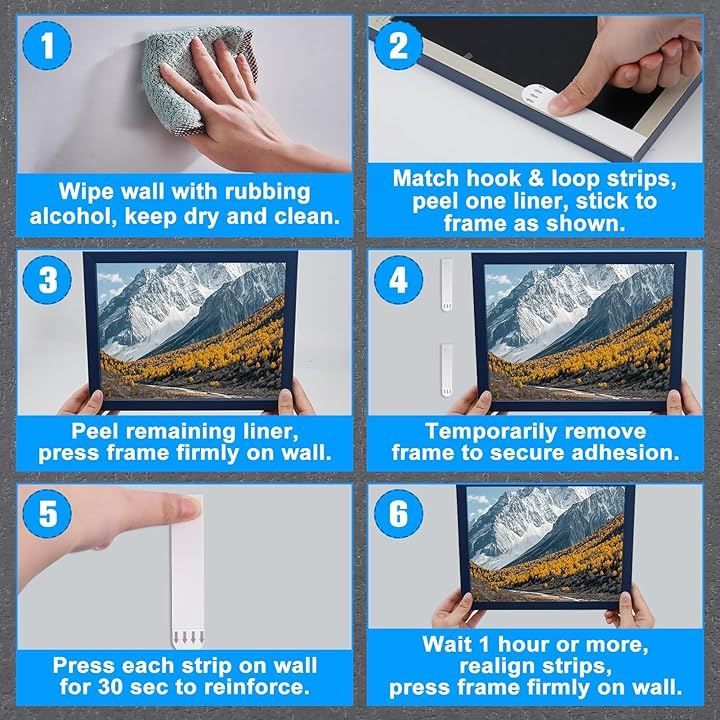 1

Wipe wall with rubbing alcohol, keep dry and clean.

2

Match hook & loop strips, peel one liner, stick to frame as shown.

3

Peel remaining liner, press frame firmly on wall.

4

Temporarily remove frame to secure adhesion.

5

Press each strip on wall for 30 sec to reinforce.

6

Wait 1 hour or more, realign strips, press frame firmly on wall.