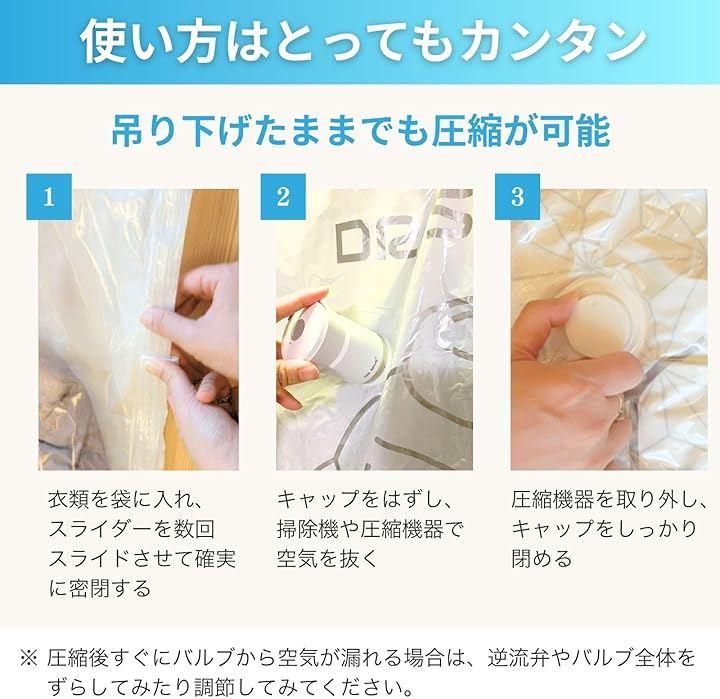 使い方はとってもカンタン

吊り下げたままでも圧縮が可能

1

衣類を袋に入れ、スライダーを数回スライドさせて確実に密閉する

2

キャップをはずし、掃除機や圧縮機器で空気を抜く

3

圧縮機器を取り外し、キャップをしっかり閉める

※ 圧縮後すぐにバルブから空気が漏れる場合は、逆流弁やバルブ全体をずらしてみたり調節してみてください。