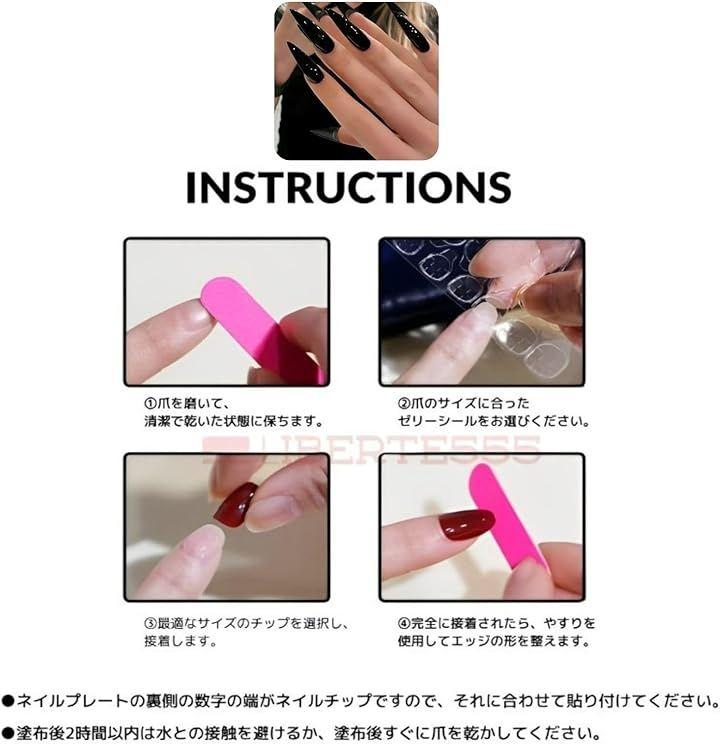 INSTRUCTIONS

①爪を磨いて、
清潔で乾いた状態に保ちます。

②爪のサイズに合った
ゼリーシールをお選びください。

LIBERTE555

③最適なサイズのチップを選択し、
接着します。

④完全に接着されたら、やすりを
使用してエッジの形を整えます。

●ネイルプレートの裏側の数字の端がネイルチップですので、それに合わせて貼り付けてください。

●塗布後2時間以内は水との接触を避けるか、塗布後すぐに爪を乾かしてください。