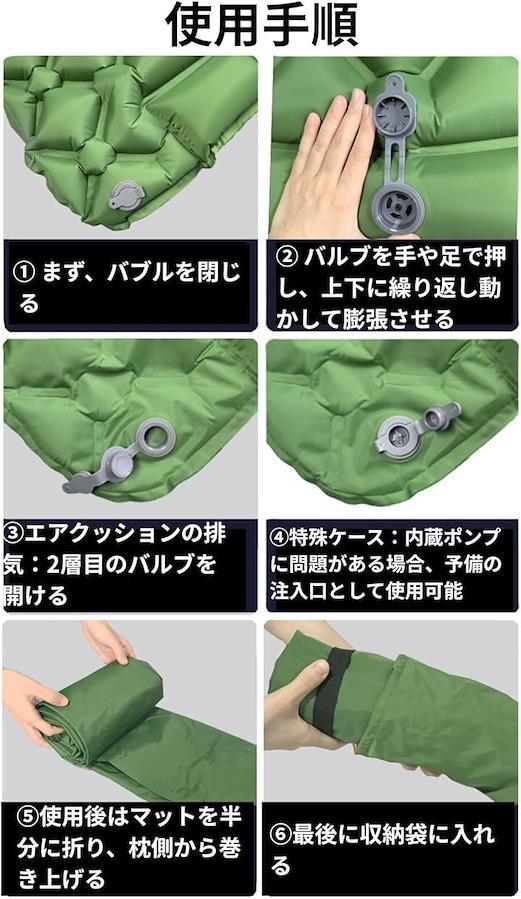 使用手順

① まず、バブルを閉じる

② バルブを手や足で押し、上下に繰り返し動かして膨張させる

③エアクッションの排気：2層目のバルブを開ける

④特殊ケース：内蔵ポンプに問題がある場合、予備の注入口として使用可能

⑤使用後はマットを半分に折り、枕側から巻き上げる

⑥最後に収納袋に入れる