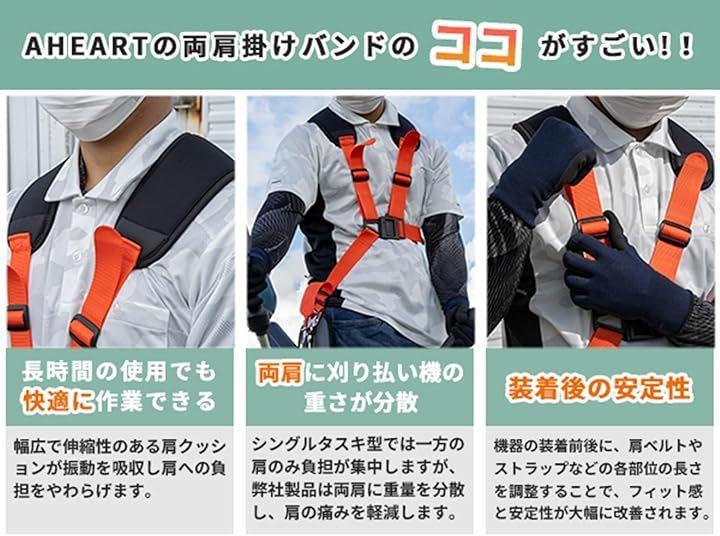 AHEARTの両肩掛けバンドの ココ がすごい!!

長時間の使用でも快適に作業できる

幅広で伸縮性のある肩クッションが振動を吸収し肩への負担をやわらげます。

両肩に刈り払い機の重さが分散

シングルタスキ型では一方の肩のみ負担が集中しますが、弊社製品は両肩に重量を分散し、肩の痛みを軽減します。

装着後の安定性

機器の装着前後に、肩ベルトやストラップなどの各部位の長さを調整することで、フィット感と安定性が大幅に改善されます。