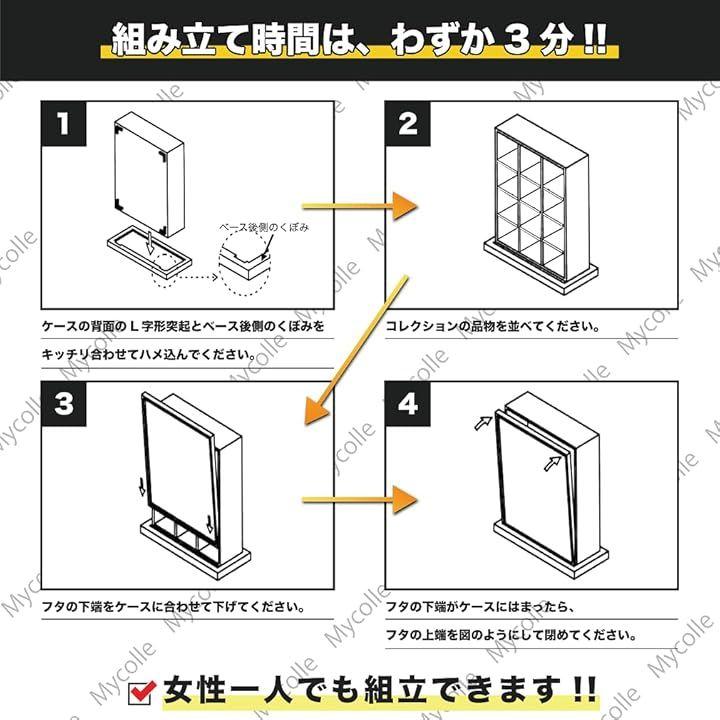 組み立て時間は、わずか３分!!

1

ベース後側のくぼみ

ケースの背面のＬ字形突起とベース後側のくぼみをキッチリ合わせてハメ込んでください。

2

コレクションの品物を並べてください。

3

フタの下端をケースに合わせて下げてください。

4

フタの下端がケースにはまったら、フタの上端を図のようにして閉めてください。

女性一人でも組立できます!!

Mycolle