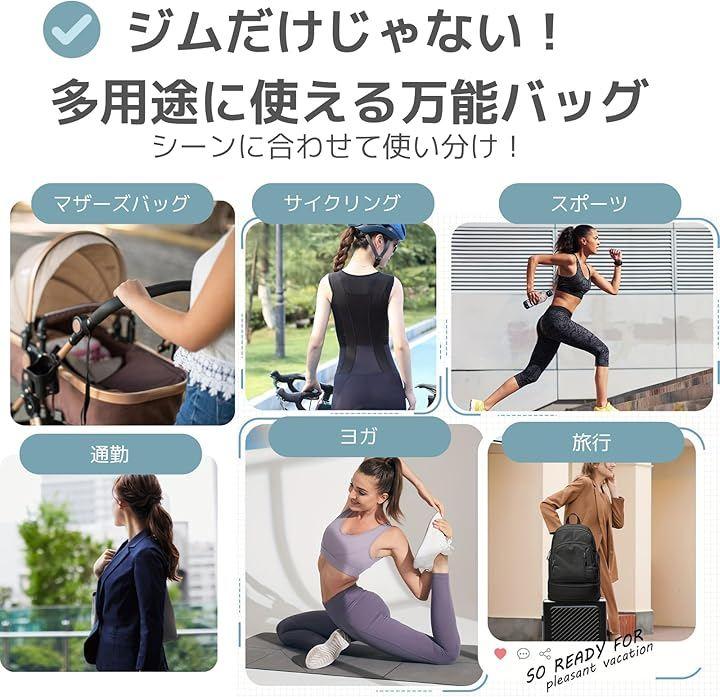 ジムだけじゃない！
多用途に使える万能バッグ
シーンに合わせて使い分け！

マザーズバッグ

サイクリング

スポーツ

通勤

ヨガ

旅行

SO READY FOR
pleasant vacation