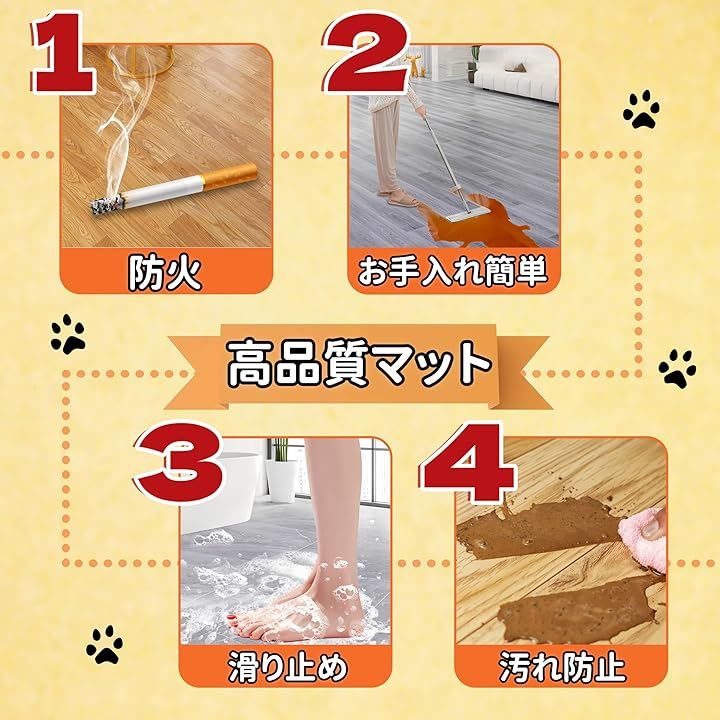 1

防火

2

お手入れ簡単

高品質マット

3

滑り止め

4

汚れ防止