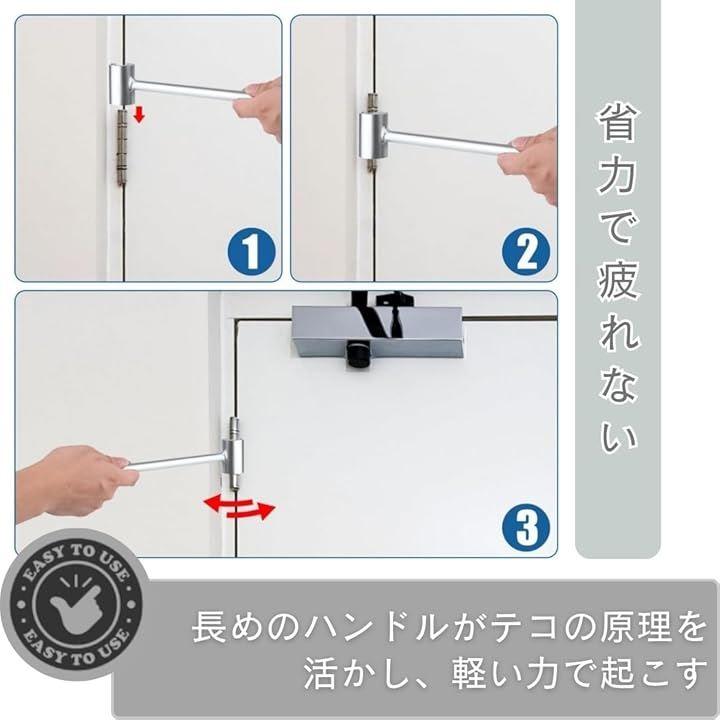 1

2

3

省力で疲れない

EASY TO USE
EASY TO USE

長めのハンドルがテコの原理を活かし、軽い力で起こす