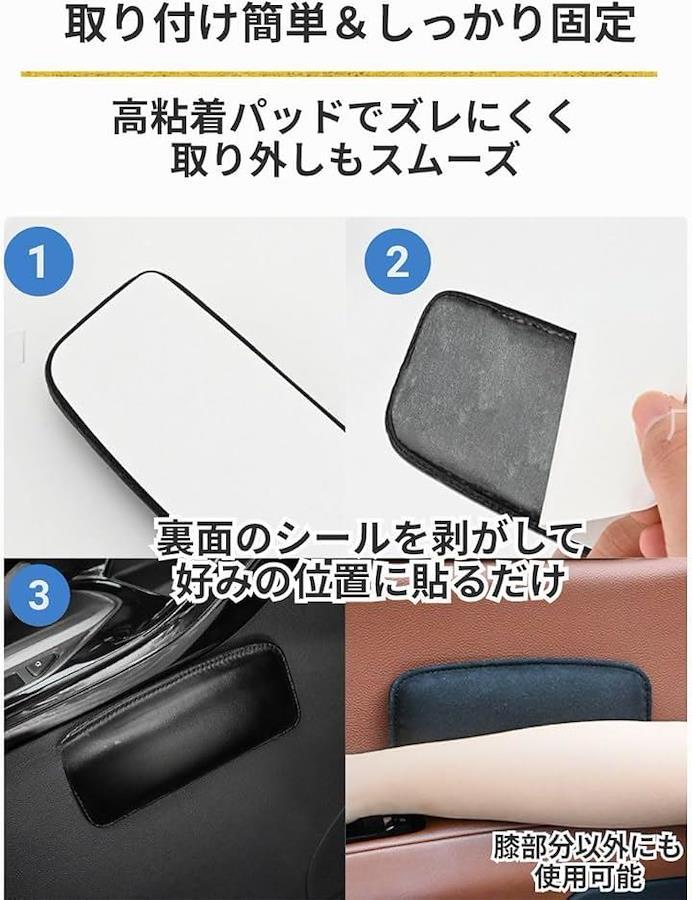 取り付け簡単＆しっかり固定

高粘着パッドでズレにくく
取り外しもスムーズ

1

2

裏面のシールを剥がして
好みの位置に貼るだけ

3

膝部分以外にも
使用可能