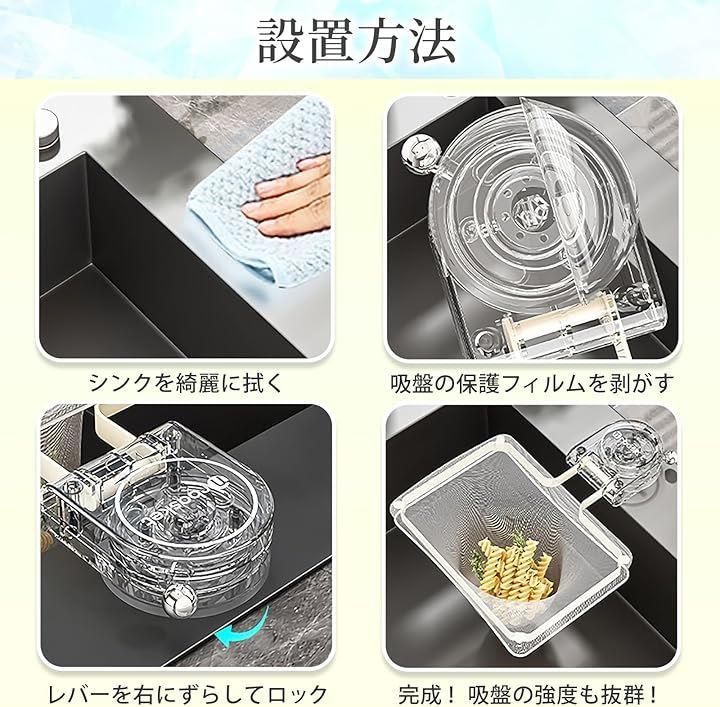 設置方法

シンクを綺麗に拭く

吸盤の保護フィルムを剥がす

レバーを右にずらしてロック

完成！吸盤の強度も抜群！