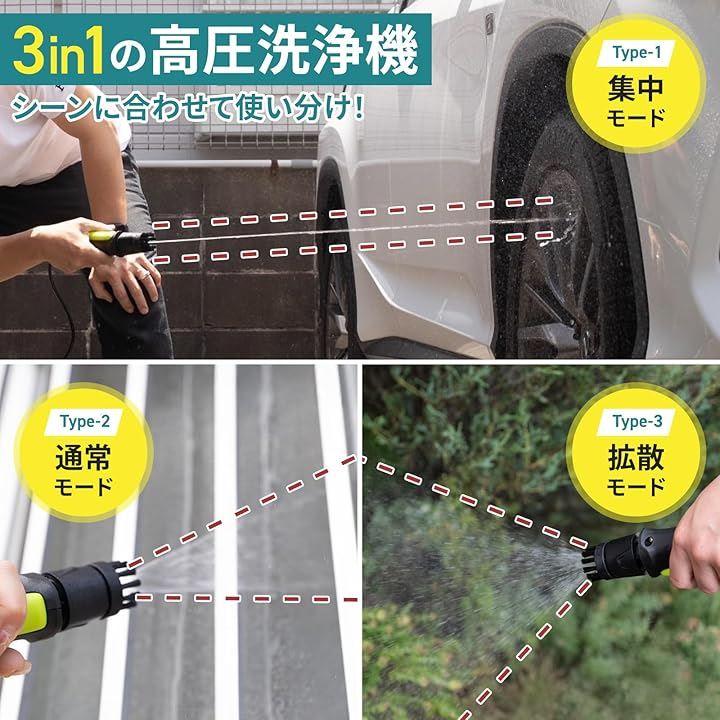 3in1の高圧洗浄機

シーンに合わせて使い分け！

Type-1
集中
モード

Type-2
通常
モード

Type-3
拡散
モード