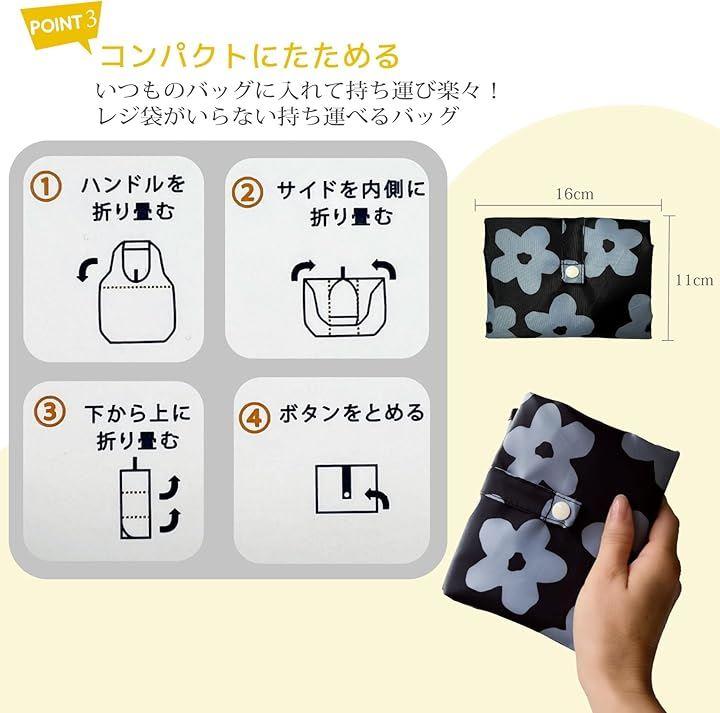 POINT 3

コンパクトにたためる

いつものバッグに入れて持ち運び楽々！
レジ袋がいらない持ち運べるバッグ

① ハンドルを折り畳む

② サイドを内側に折り畳む

③ 下から上に折り畳む

④ ボタンをとめる

16cm

11cm