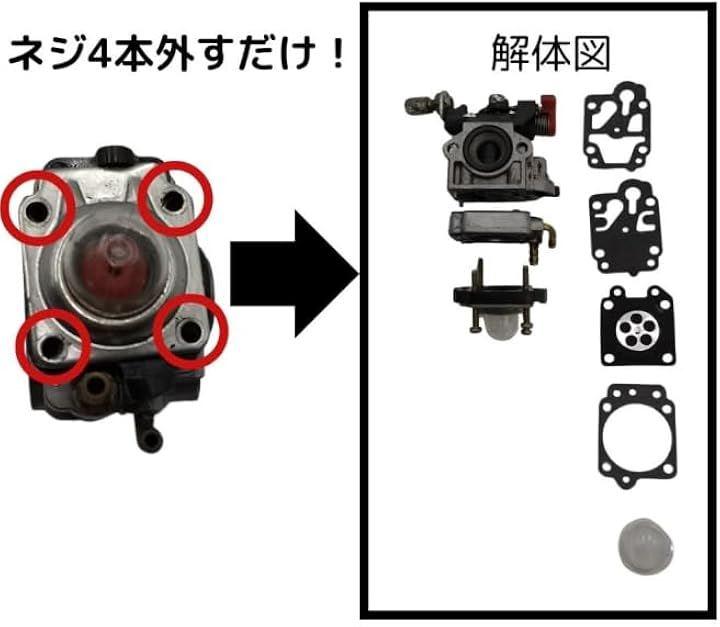 ネジ4本外すだけ！

解体図