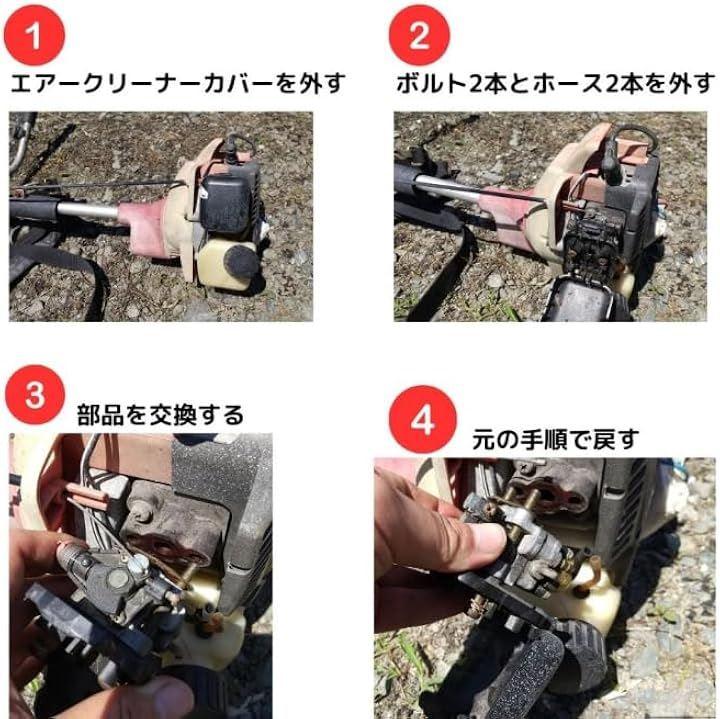 1
エアークリーナーカバーを外す

2
ボルト2本とホース2本を外す

3
部品を交換する

4
元の手順で戻す