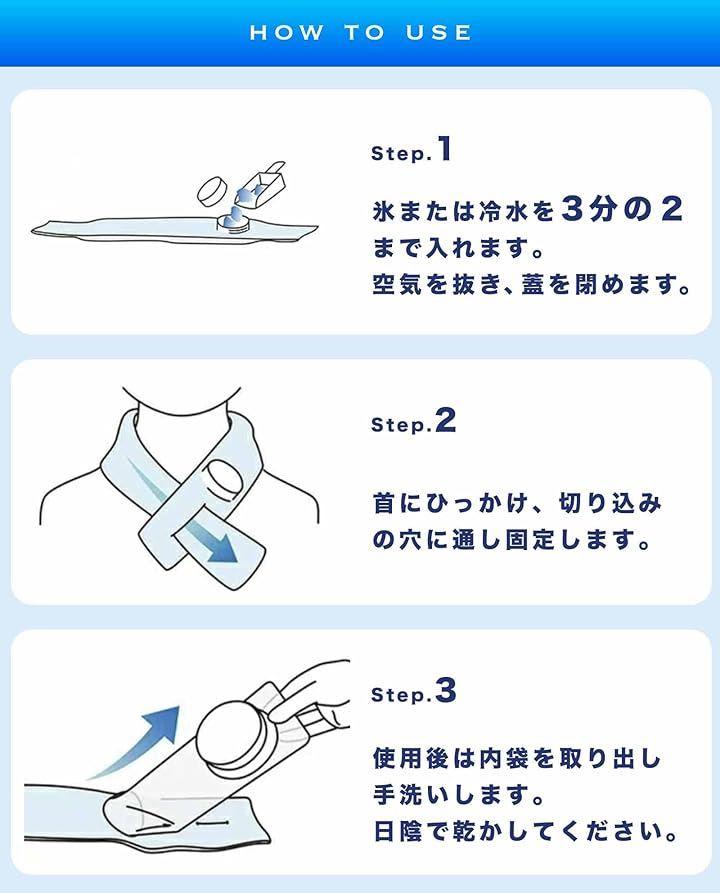 HOW TO USE

Step.1

氷または冷水を3分の2まで入れます。
空気を抜き、蓋を閉めます。

Step.2

首にひっかけ、切り込みの穴に通し固定します。

Step.3

使用後は内袋を取り出し手洗いします。
日陰で乾かしてください。