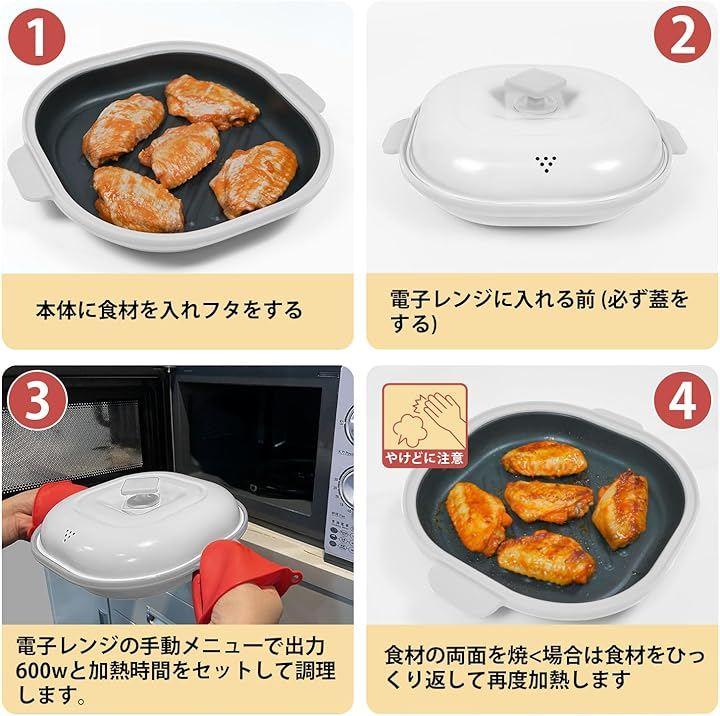 1

本体に食材を入れフタをする

2

電子レンジに入れる前 (必ず蓋をする)

3

電子レンジの手動メニューで出力600wと加熱時間をセットして調理します。

4

やけどに注意

食材の両面を焼<場合は食材をひっくり返して再度加熱します