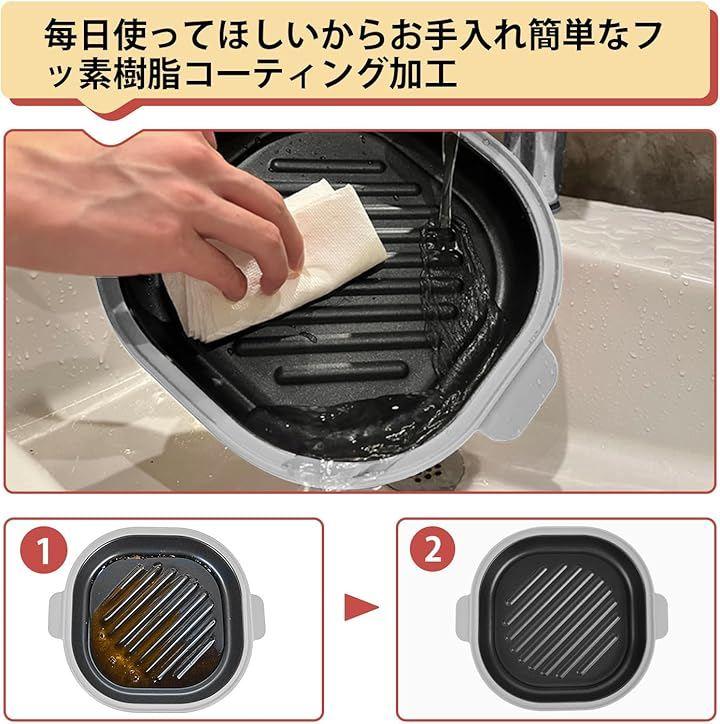 毎日使ってほしいからお手入れ簡単なフッ素樹脂コーティング加工

1

2