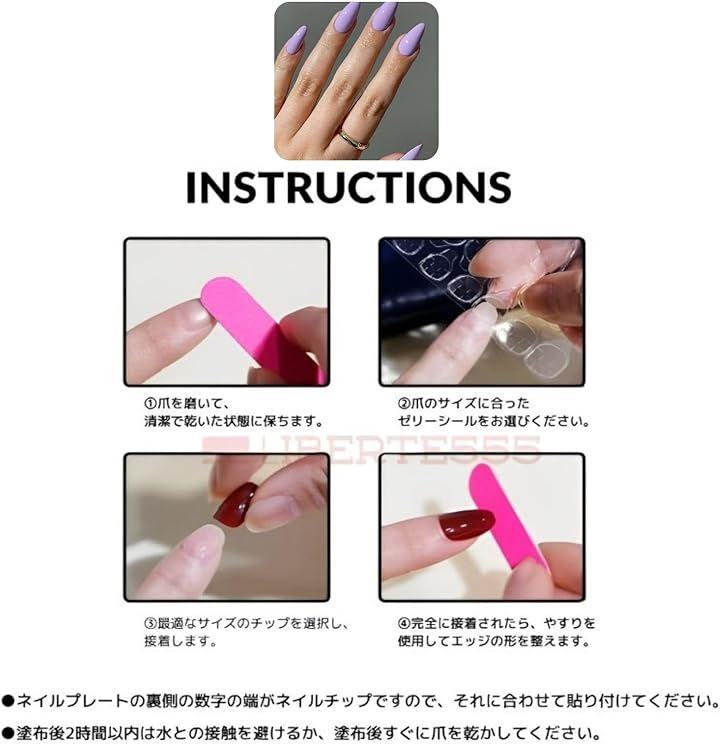 INSTRUCTIONS

①爪を磨いて、清潔で乾いた状態に保ちます。

②爪のサイズに合ったゼリーシールをお選びください。

LIBERTE555

③最適なサイズのチップを選択し、接着します。

④完全に接着されたら、やすりを使用してエッジの形を整えます。

●ネイルプレートの裏側の数字の端がネイルチップですので、それに合わせて貼り付けてください。

●塗布後2時間以内は水との接触を避けるか、塗布後すぐに爪を乾かしてください。