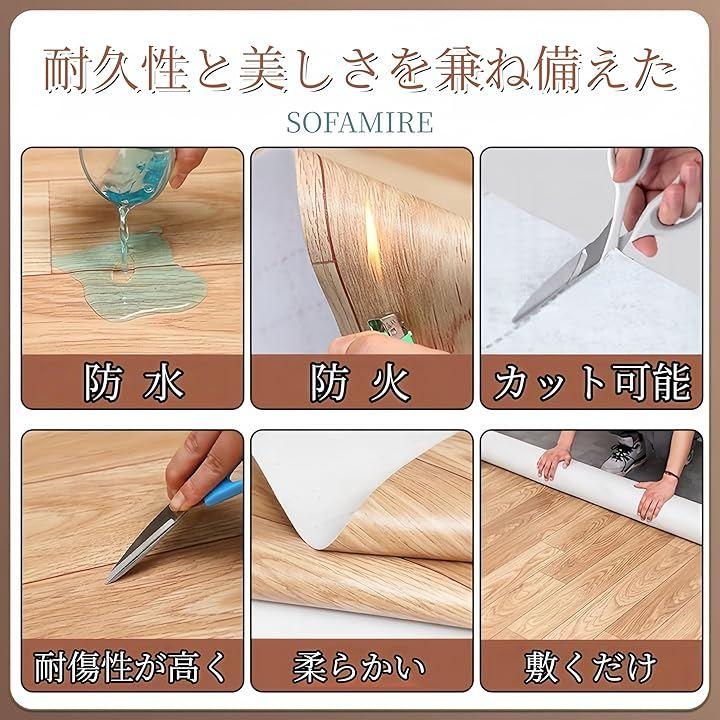 耐久性と美しさを兼ね備えた

SOFAMIRE

防 水

防 火

カット可能

耐傷性が高く

柔らかい

敷くだけ