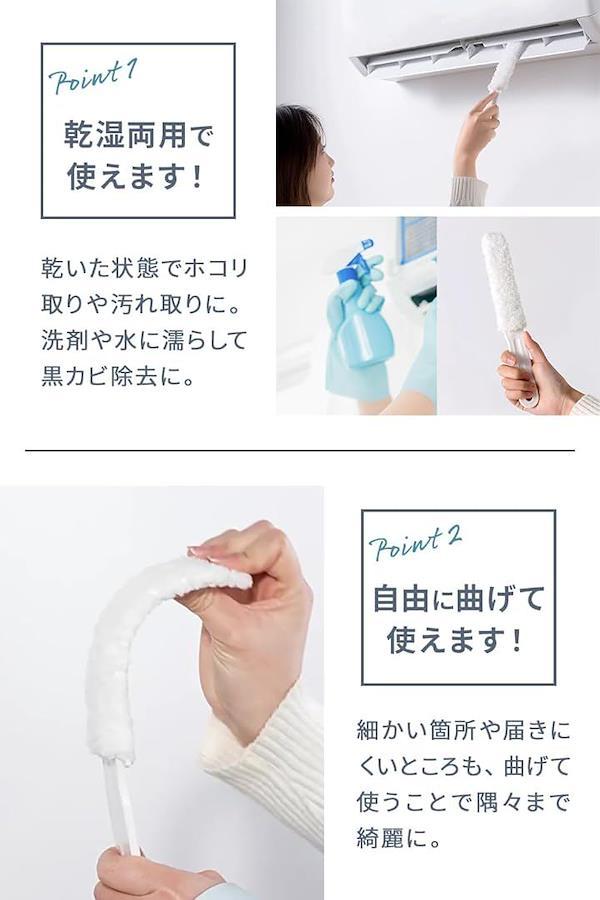 Point 1

乾湿両用で使えます！

乾いた状態でホコリ取りや汚れ取りに。洗剤や水に濡らして黒カビ除去に。

Point 2

自由に曲げて使えます！

細かい箇所や届きにくいところも、曲げて使うことで隅々まで綺麗に。