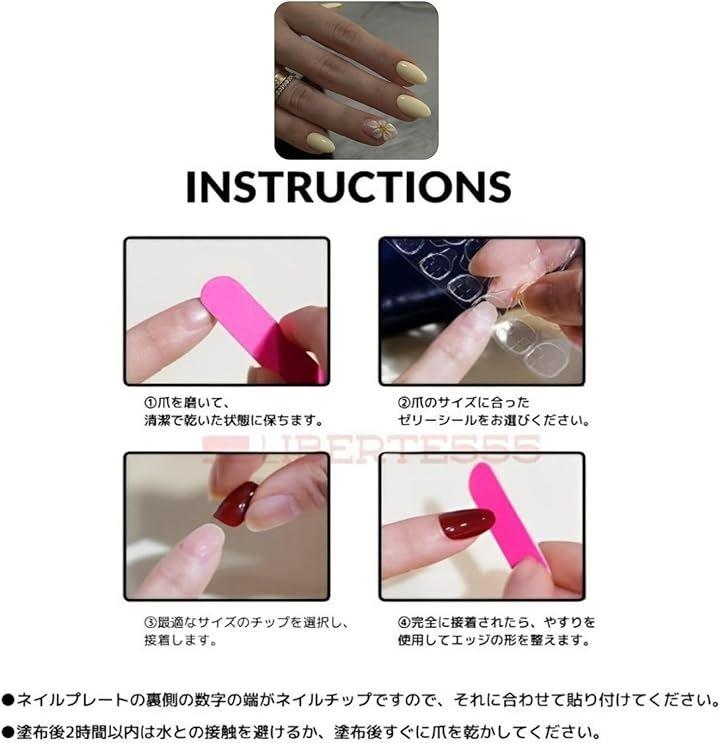 INSTRUCTIONS

①爪を磨いて、清潔で乾いた状態に保ちます。

②爪のサイズに合ったゼリーシールをお選びください。

LIBERTE555

③最適なサイズのチップを選択し、接着します。

④完全に接着されたら、やすりを使用してエッジの形を整えます。

●ネイルプレートの裏側の数字の端がネイルチップですので、それに合わせて貼り付けてください。

●塗布後2時間以内は水との接触を避けるか、塗布後すぐに爪を乾かしてください。