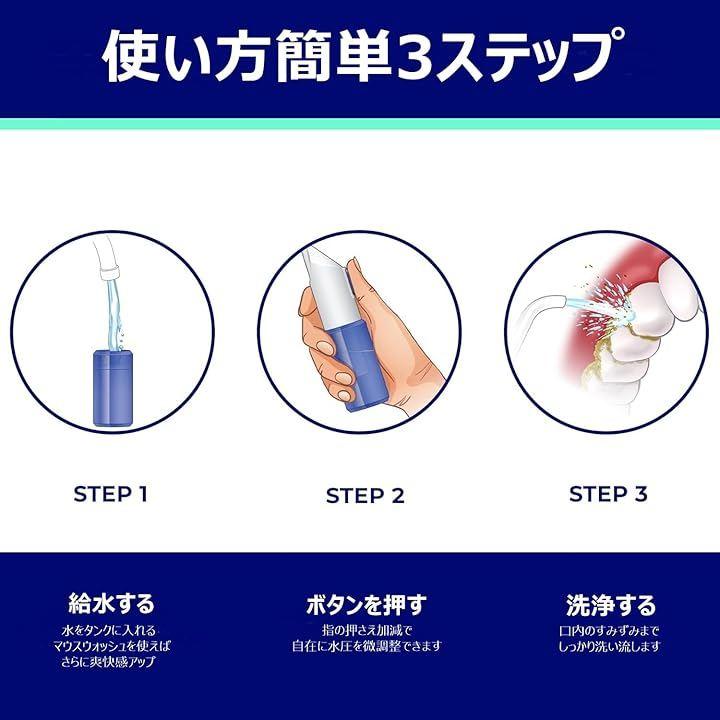 使い方簡単3ステップ

STEP 1

STEP 2

STEP 3

給水する
水をタンクに入れる
マウスウォッシュを使えば
さらに爽快感アップ

ボタンを押す
指の押さえ加減で
自在に水圧を微調整できます

洗浄する
口内のすみずみまで
しっかり洗い流します