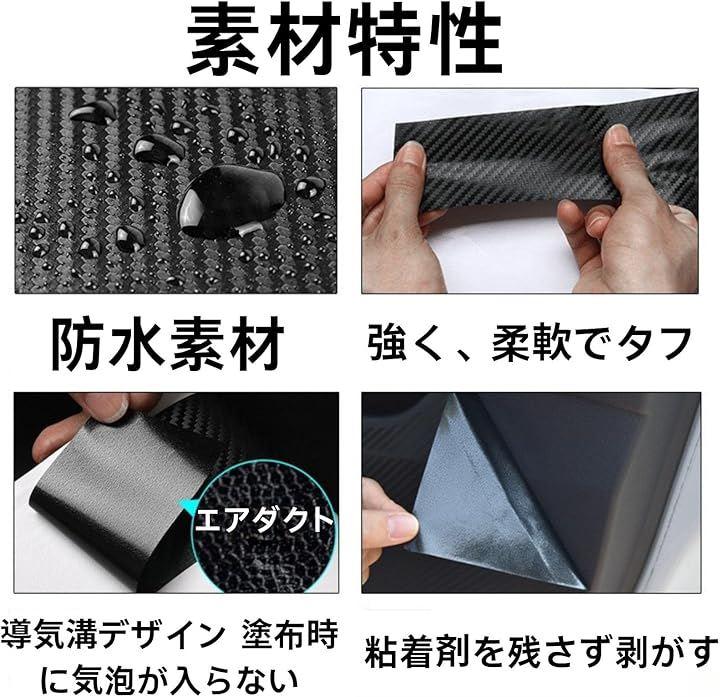 素材特性

防水素材

強く、柔軟でタフ

エアダクト

導気溝デザイン 塗布時に気泡が入らない

粘着剤を残さず剥がす