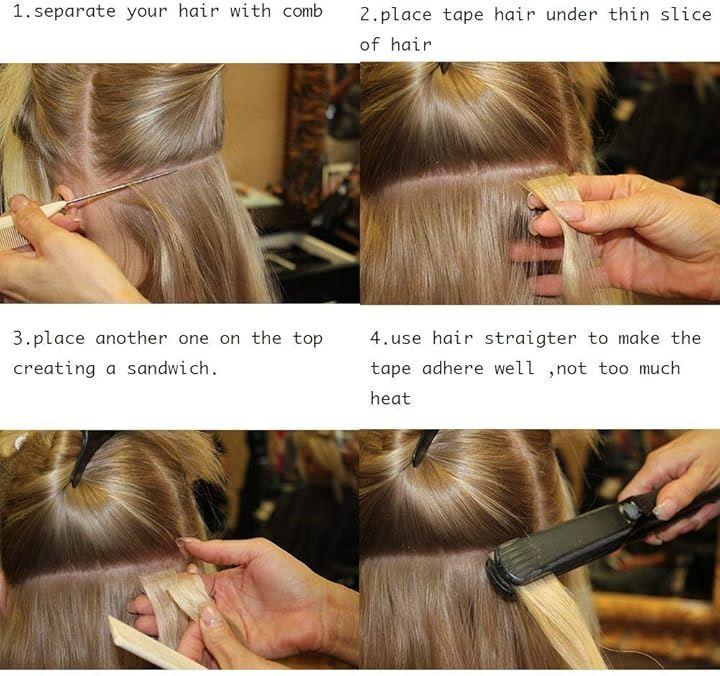 1.separate your hair with comb

2.place tape hair under thin slice of hair

3.place another one on the top creating a sandwich.

4.use hair straigter to make the tape adhere well ,not too much heat