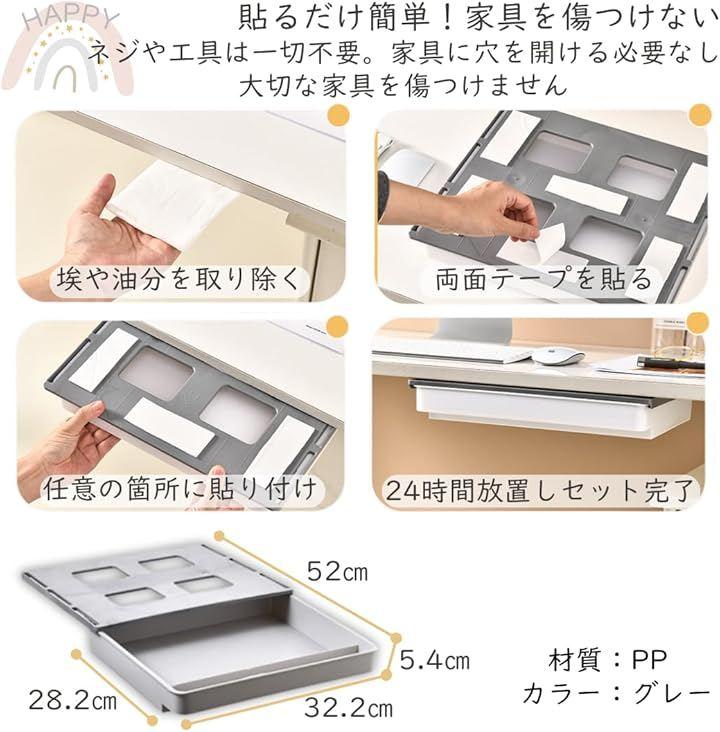 HAPPY

貼るだけ簡単！家具を傷つけない
ネジや工具は一切不要。家具に穴を開ける必要なし
大切な家具を傷つけません

埃や油分を取り除く

両面テープを貼る

任意の箇所に貼り付け

24時間放置しセット完了

52㎝

5.4㎝

28.2㎝

32.2㎝

材質：PP
カラー：グレー