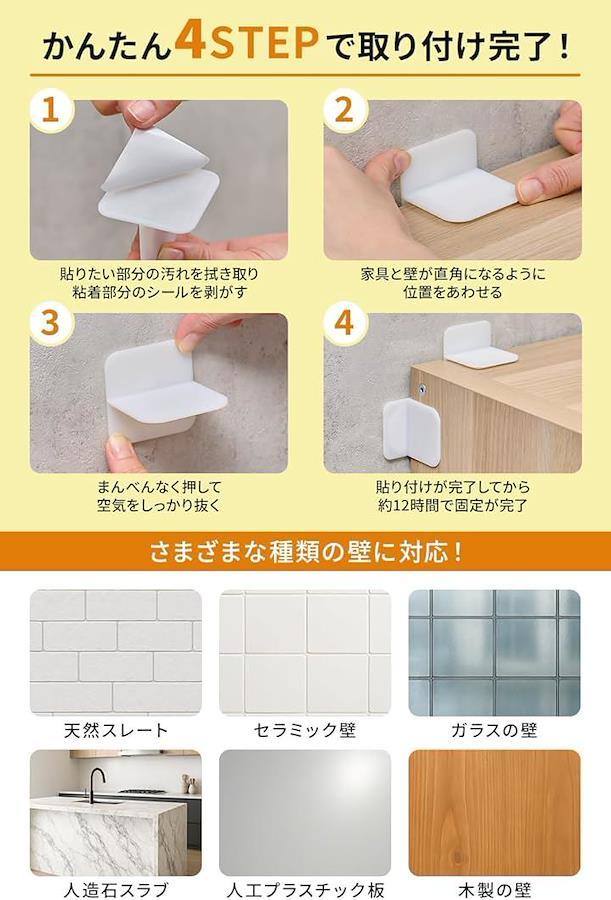 かんたん4STEPで取り付け完了！

1
貼りたい部分の汚れを拭き取り
粘着部分のシールを剥がす

2
家具と壁が直角になるように
位置をあわせる

3
まんべんなく押して
空気をしっかり抜く

4
貼り付けが完了してから
約12時間で固定が完了

さまざまな種類の壁に対応！

天然スレート

セラミック壁

ガラスの壁

人造石スラブ

人工プラスチック板

木製の壁