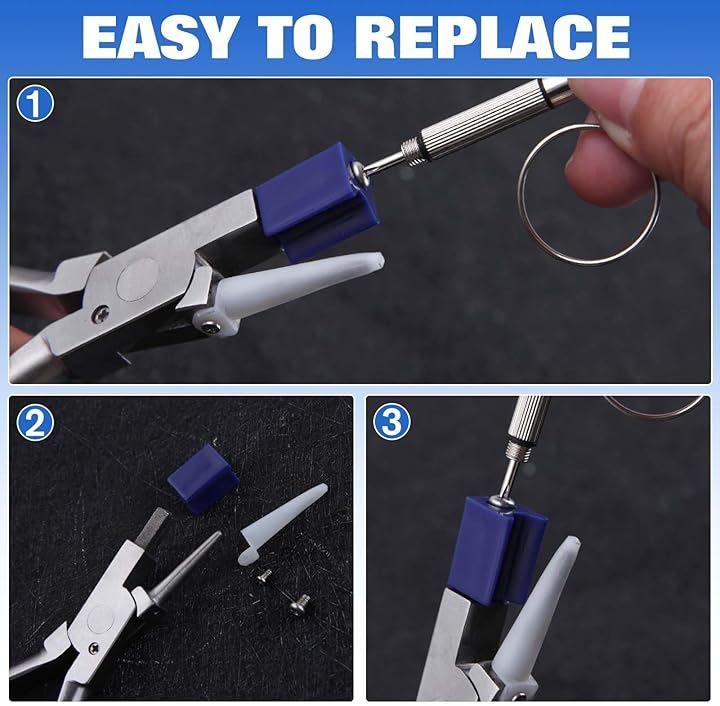 EASY TO REPLACE

1

2

3